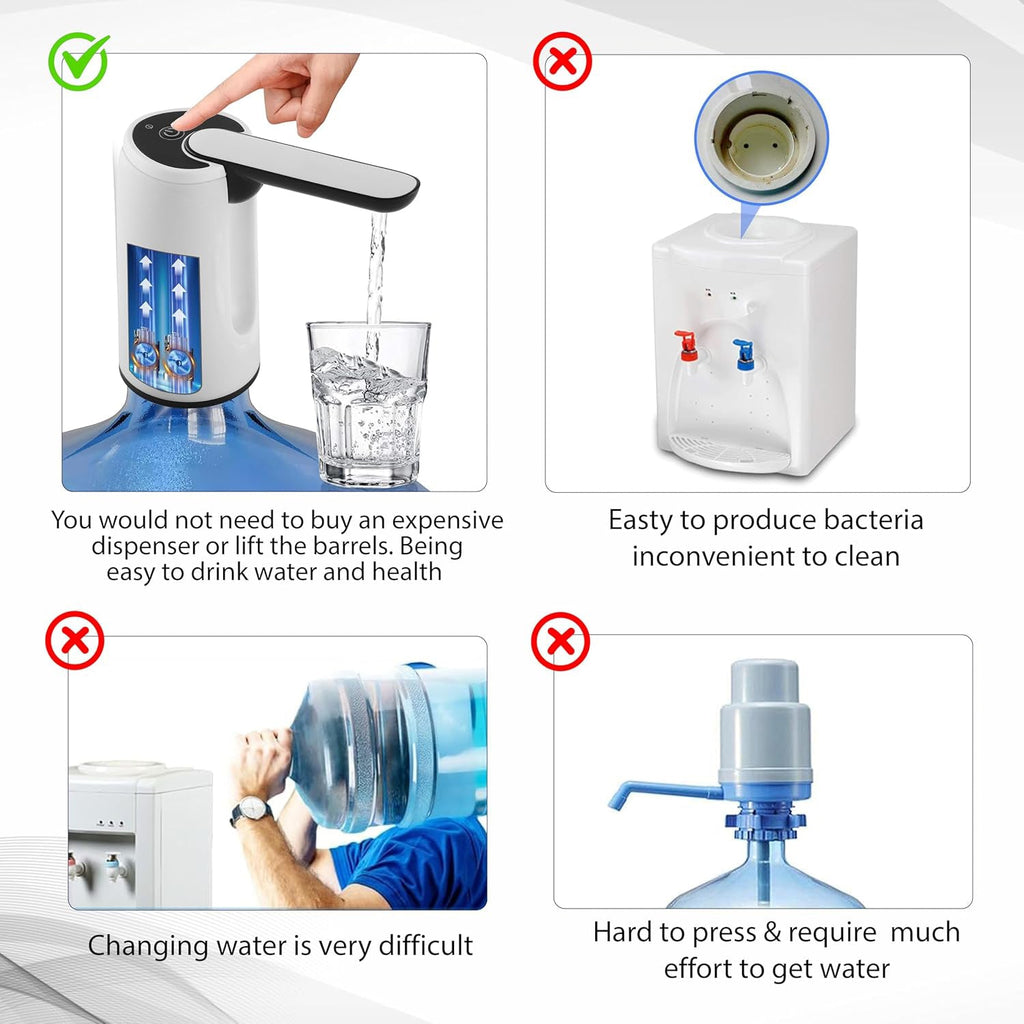 You would not need to buy an expensive dispenser or lift the barrels. Being easy to drink water and health

Easty to produce bacteria inconvenient to clean

Changing water is very difficult

Hard to press & require much effort to get water